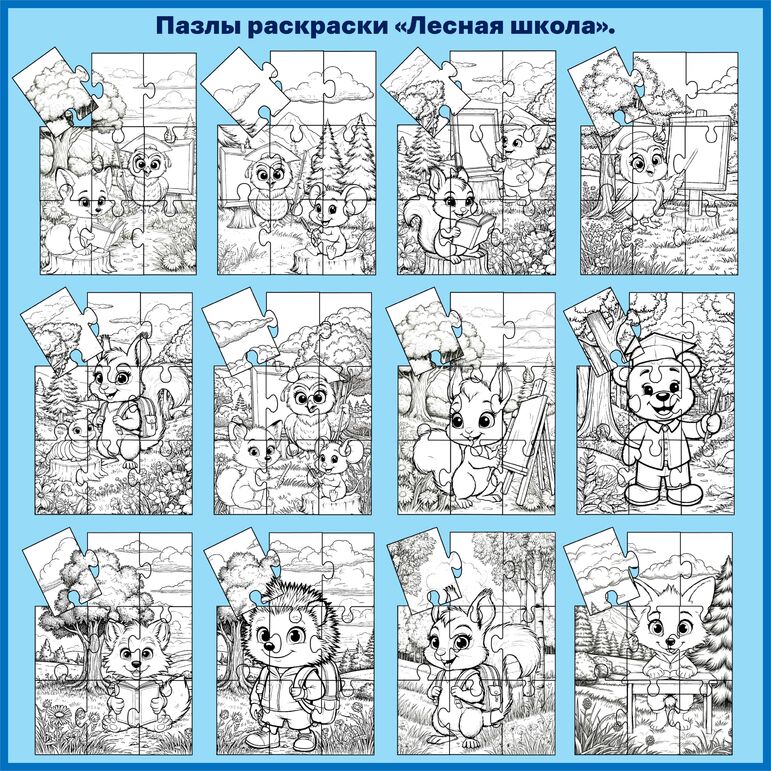 Пазлы раскраски «Лесная школа».