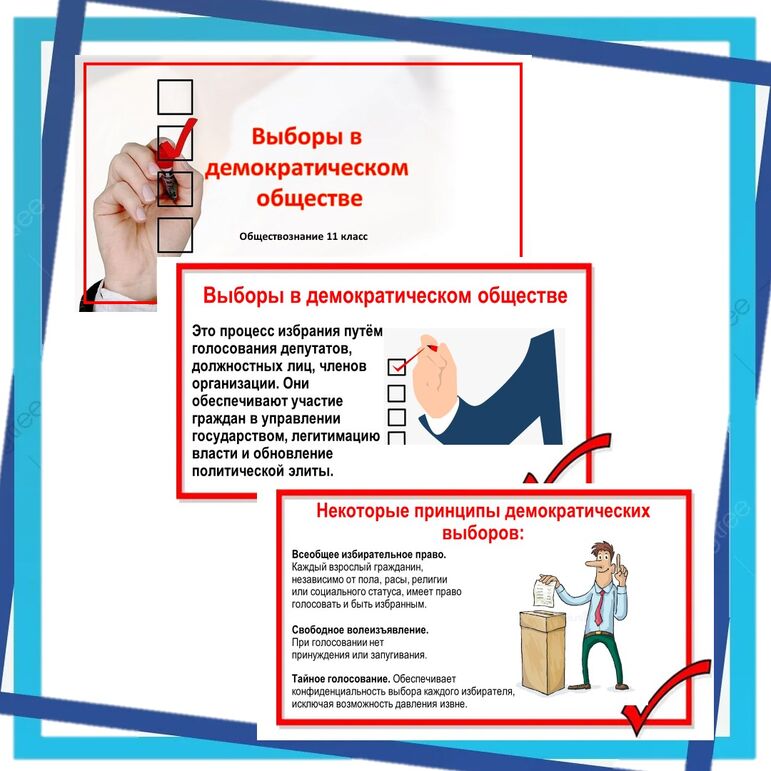 Выборы в демократическом обществе

Обществознание 11 класс

Выборы в демократическом обществе

Это процесс избрания путём голосования депутатов, должностных лиц, членов организации. Они обеспечивают участие граждан в управлении государством, легитимацию власти и обновление политической элиты.

Некоторые принципы демократических выборов:

Всеобщее избирательное право. Каждый взрослый гражданин, независимо от пола, расы, религии или социального статуса, имеет право голосовать и быть избранным.

Свободное волеизъявление. При голосовании нет принуждения или запугивания.

Тайное голосование. Обеспечивает конфиденциальность выбора каждого избирателя, исключая возможность давления извне.