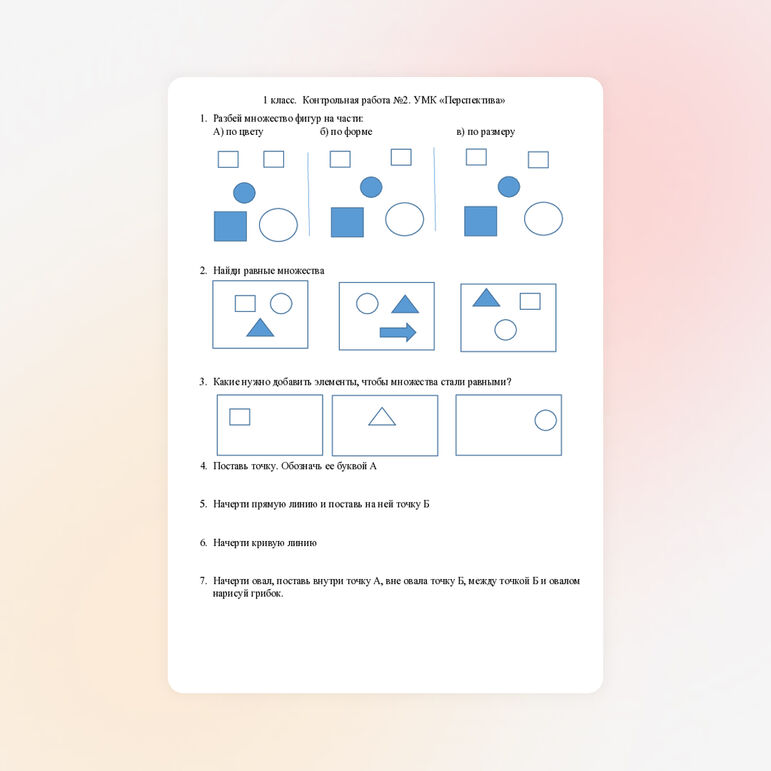 1 класс. Контрольная работа №2. УМК «Перспектива»

1. Разбей множество фигур на части:
А) по цвету б) по форме в) по размеру

2. Найди равные множества

3. Какие нужно добавить элементы, чтобы множества стали равными?

4. Поставь точку. Обозначь ее буквой А

5. Начерти прямую линию и поставь на ней точку Б

6. Начерти кривую линию

7. Начерти овал, поставь внутри точку А, вне овала точку Б, между точкой Б и овалом нарисуй грибок.