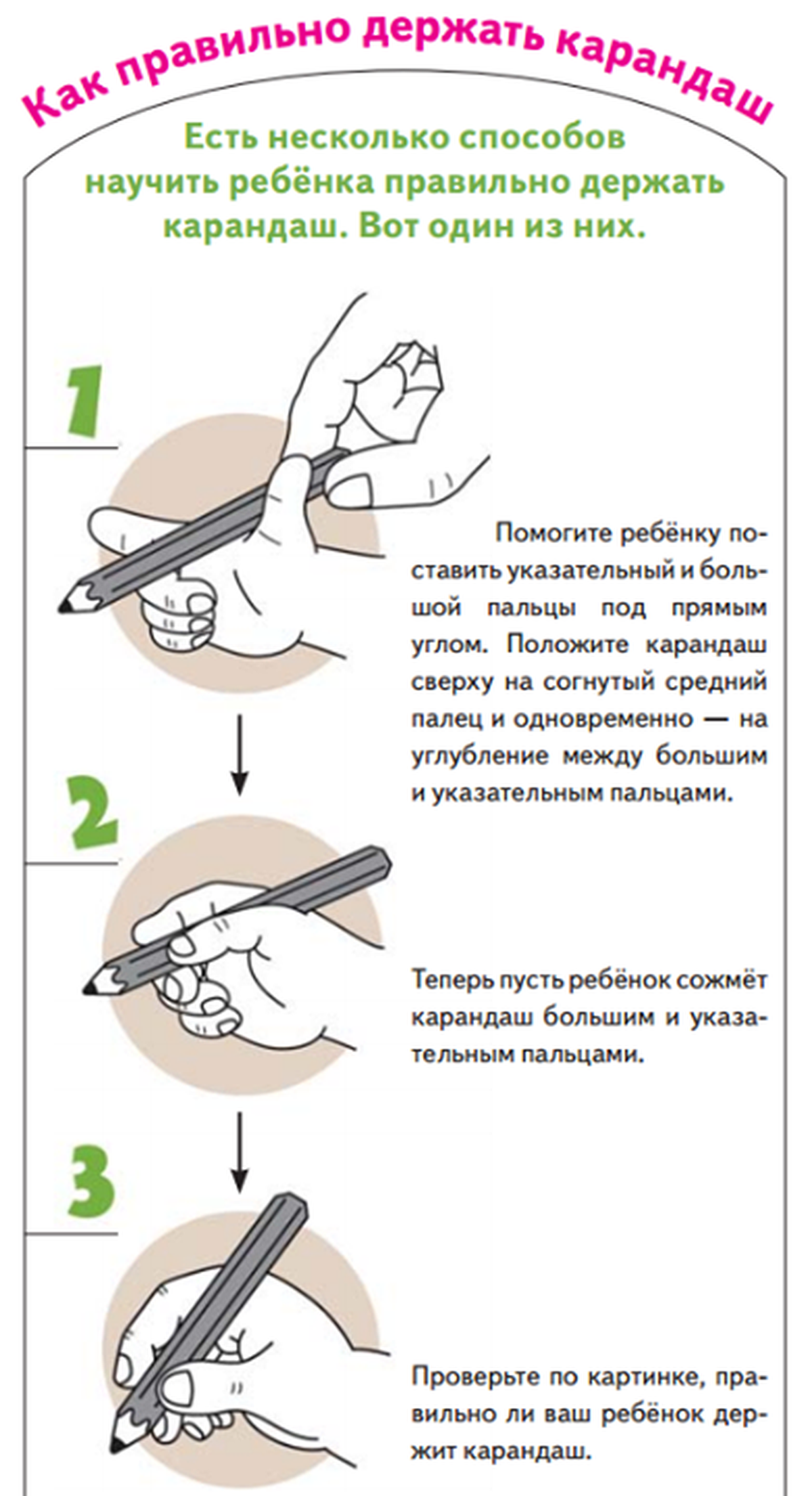 Как правильно держать карандаш

Есть несколько способов научить ребёнка правильно держать карандаш. Вот один из них.

1

Помогите ребёнку поставить указательный и большой пальцы под прямым углом. Положите карандаш сверху на согнутый средний палец и одновременно — на углубление между большим и указательным пальцами.

2

Теперь пусть ребёнок сожмёт карандаш большим и указательным пальцами.

3

Проверьте по картинке, правильно ли ваш ребёнок держит карандаш.